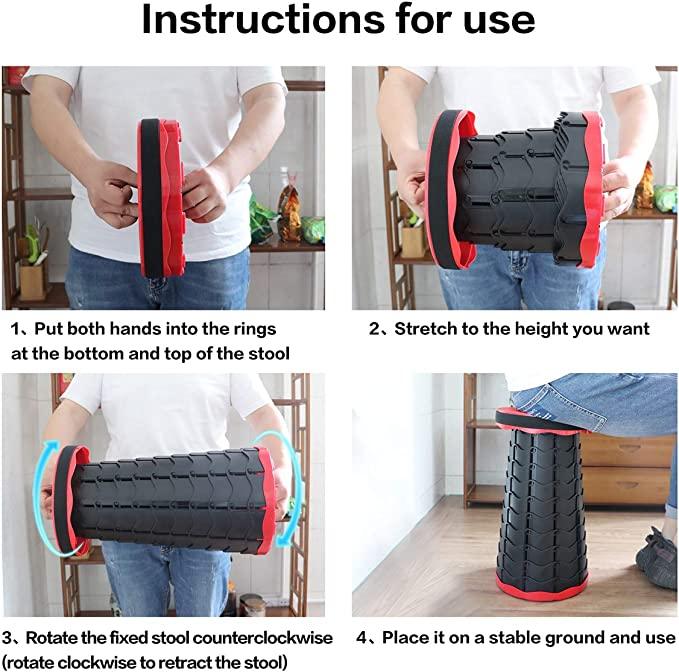 Instructions for use

1、Put both hands into the rings at the bottom and top of the stool

2、Stretch to the height you want

3、Rotate the fixed stool counterclockwise (rotate clockwise to retract the stool)

4、Place it on a stable ground and use