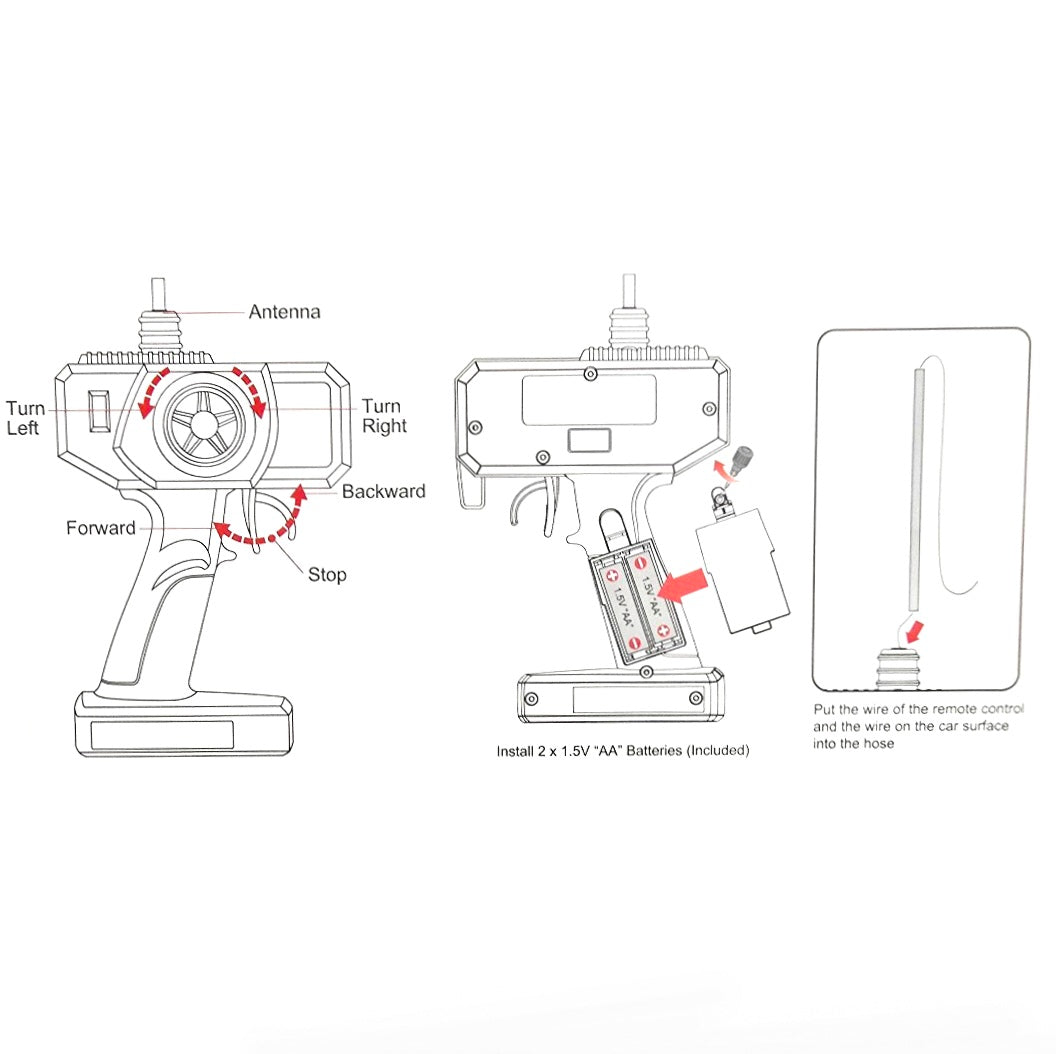 Antenna

Turn Left

Turn Right

Backward

Forward

Stop

1.5V "AA"

1.5V "AA"

Install 2 x 1.5V "AA" Batteries (Included)

Put the wire of the remote control and the wire on the car surface into the hose